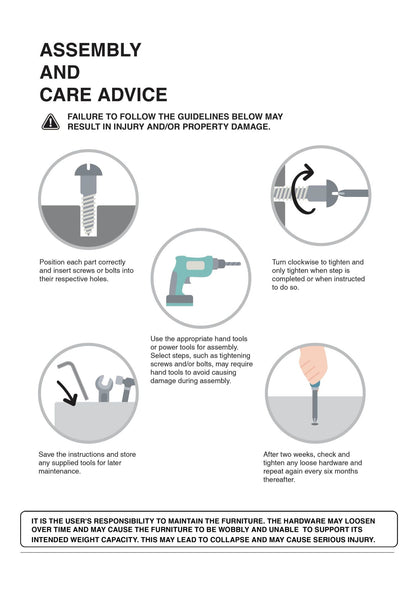 ASSEMBLY
AND
CARE ADVICE

FAILURE TO FOLLOW THE GUIDELINES BELOW MAY RESULT IN INJURY AND/OR PROPERTY DAMAGE.

Position each part correctly and insert screws or bolts into their respective holes.

Turn clockwise to tighten and only tighten when step is completed or when instructed to do so.

Use the appropriate hand tools or power tools for assembly. Select steps, such as tightening screws and/or bolts, may require hand tools to avoid causing damage during assembly.

Save the instructions and store any supplied tools for later maintenance.

After two weeks, check and tighten any loose hardware and repeat again every six months thereafter.

IT IS THE USER'S RESPONSIBILITY TO MAINTAIN THE FURNITURE. THE HARDWARE MAY LOOSEN OVER TIME AND MAY CAUSE THE FURNITURE TO BE WOBBLY AND UNABLE TO SUPPORT ITS INTENDED WEIGHT CAPACITY. THIS MAY LEAD TO COLLAPSE AND MAY CAUSE SERIOUS INJURY.